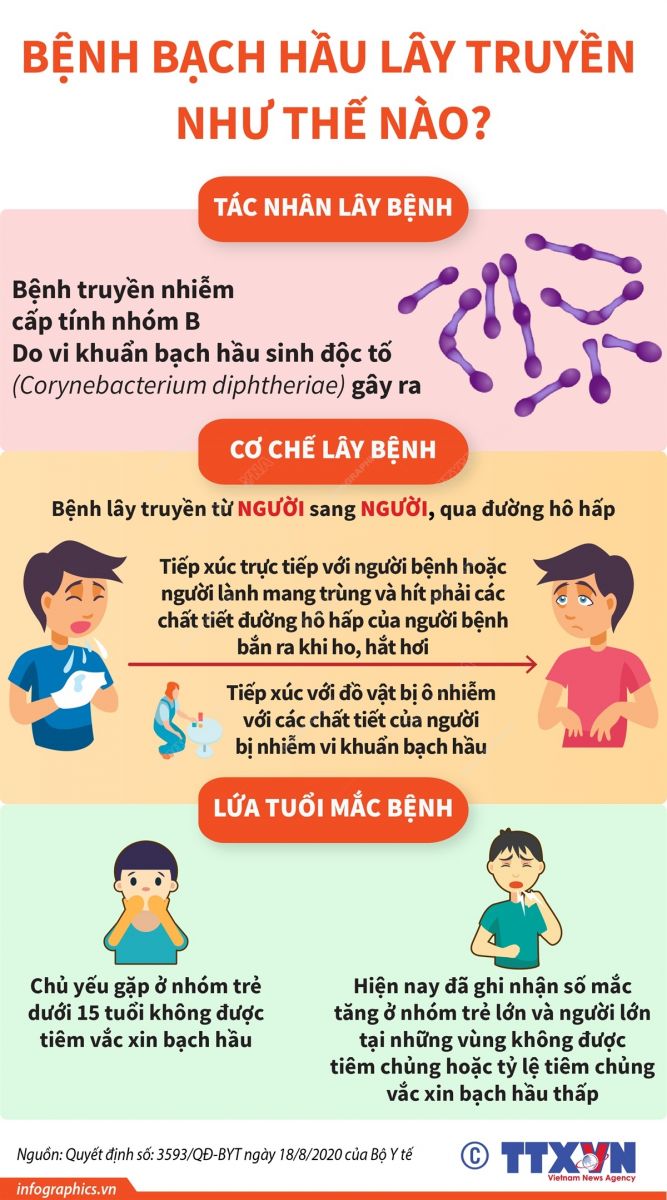 BỆNH BẠCH HẦU LÂY TRUYỀN NHƯ THẾ NÀO?

TÁC NHÂN LÂY BỆNH

Bệnh truyền nhiễm cấp tính nhóm B
Do vi khuẩn bạch hầu sinh độc tố (Corynebacterium diphtheriae) gây ra

CƠ CHẾ LÂY BỆNH

Bệnh lây truyền từ NGƯỜI sang NGƯỜI, qua đường hô hấp

Tiếp xúc trực tiếp với người bệnh hoặc người lành mang trùng và hít phải các chất tiết đường hô hấp của người bệnh bắn ra khi ho, hắt hơi

Tiếp xúc với đồ vật bị ô nhiễm với các chất tiết của người bị nhiễm vi khuẩn bạch hầu

LỨA TUỔI MẮC BỆNH

Chủ yếu gặp ở nhóm trẻ dưới 15 tuổi không được tiêm vắc xin bạch hầu

Hiện nay đã ghi nhận số mắc tăng ở nhóm trẻ lớn và người lớn tại những vùng không được tiêm chủng hoặc tỷ lệ tiêm chủng vắc xin bạch hầu thấp

Nguồn: Quyết định số: 3593/QĐ-BYT ngày 18/8/2020 của Bộ Y tế

© TTXVN Vietnam News Agency

infographics.vn